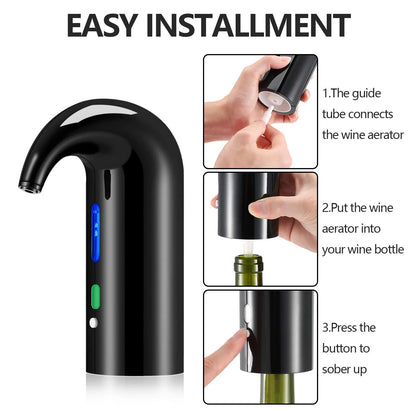 EASY INSTALLMENT

1.The guide tube connects the wine aerator

2.Put the wine aerator into your wine bottle

3.Press the button to sober up