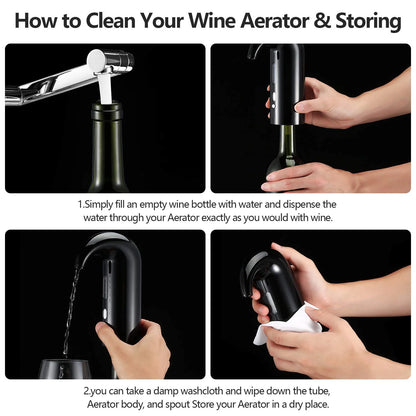 How to Clean Your Wine Aerator & Storing

1.Simply fill an empty wine bottle with water and dispense the water through your Aerator exactly as you would with wine.

2.you can take a damp washcloth and wipe down the tube, Aerator body, and spout Store your Aerator in a dry place.